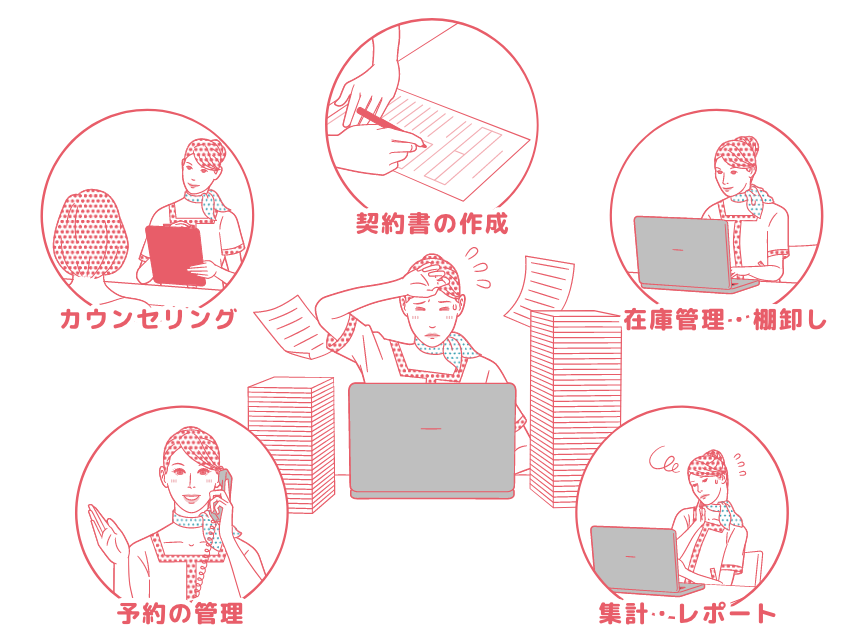 契約書の作成

カウンセリング

在庫管理…棚卸し

予約の管理

集計…レポート